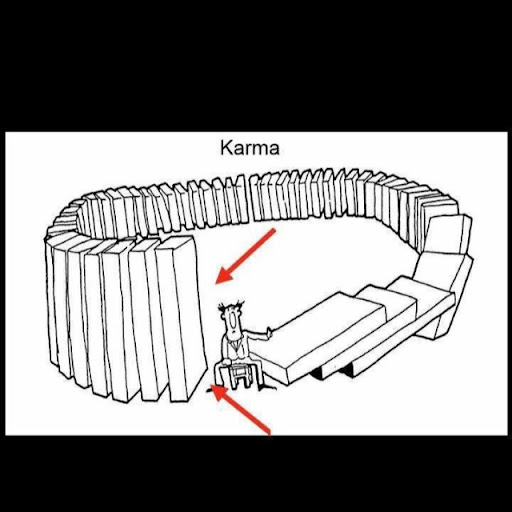 Karma